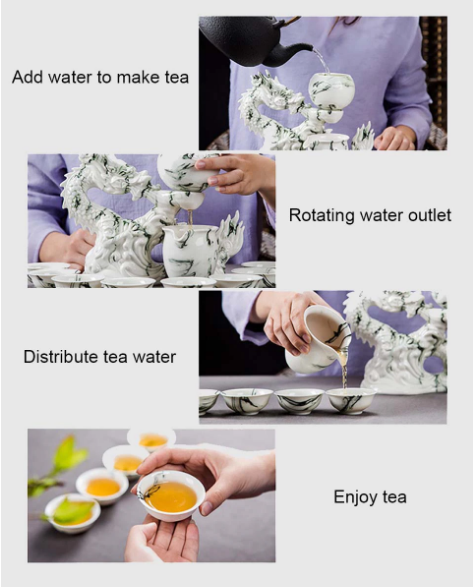 Add water to make tea

Rotating water outlet

Distribute tea water

Enjoy tea